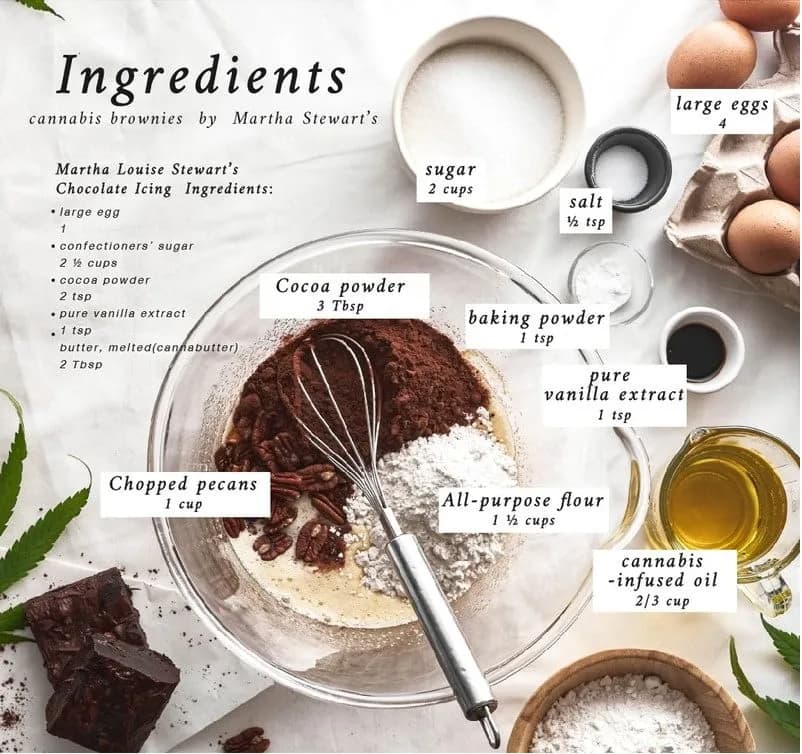 Ingredients
cannabis brownies by Martha Stewart's

Martha Louise Stewart's
Chocolate Icing Ingredients:
• large egg
1
• confectioners' sugar
2 ½ cups
• cocoa powder
2 tsp
• pure vanilla extract
• 1 tsp
butter, melted(cannabutter)
2 Tbsp

sugar
2 cups

large eggs
4

salt
½ tsp

Cocoa powder
3 Tbsp

baking powder
1 tsp

pure
vanilla extract
1 tsp

Chopped pecans
1 cup

All-purpose flour
1 ½ cups

cannabis
-infused oil
2/3 cup